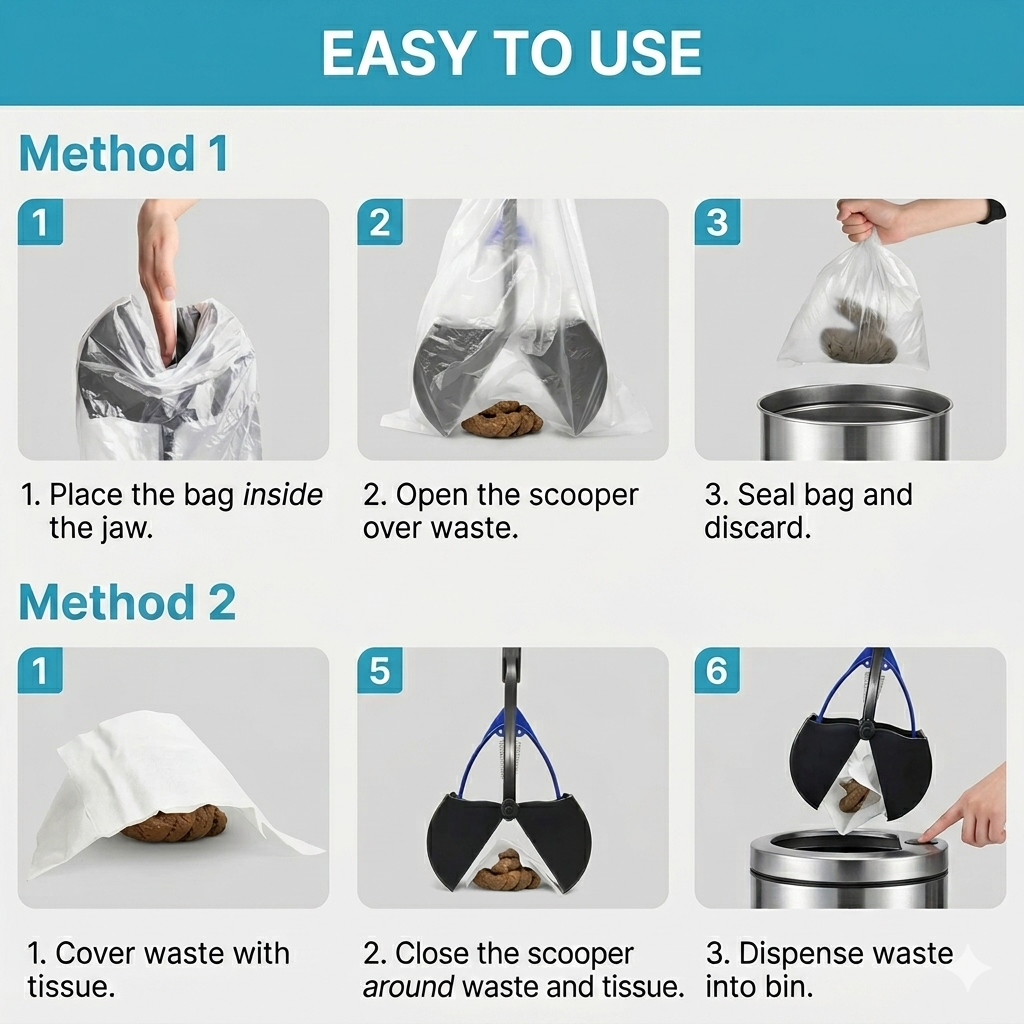 EASY TO USE

Method 1

1

2

3

1. Place the bag inside the jaw.

2. Open the scooper over waste.

3. Seal bag and discard.

Method 2

1

5

6

1. Cover waste with tissue.

2. Close the scooper around waste and tissue.

3. Dispense waste into bin.